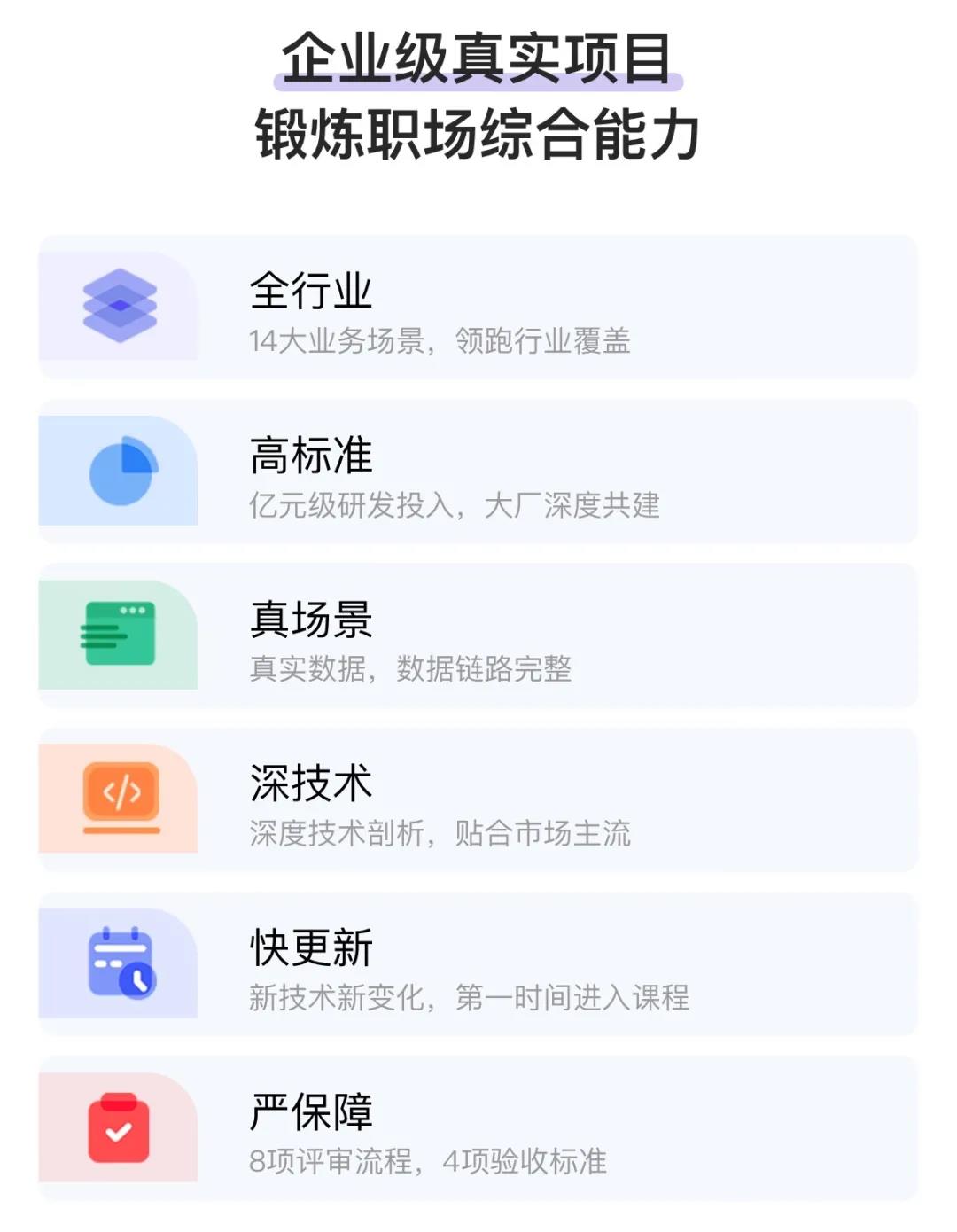 企业级真实项目
锻炼职场综合能力

全行业
14大业务场景，领跑行业覆盖

高标准
亿元级研发投入，大厂深度共建

真场景
真实数据，数据链路完整

深技术
深度技术剖析，贴合市场主流

快更新
新技术新变化，第一时间进入课程

严保障
8项评审流程，4项验收标准